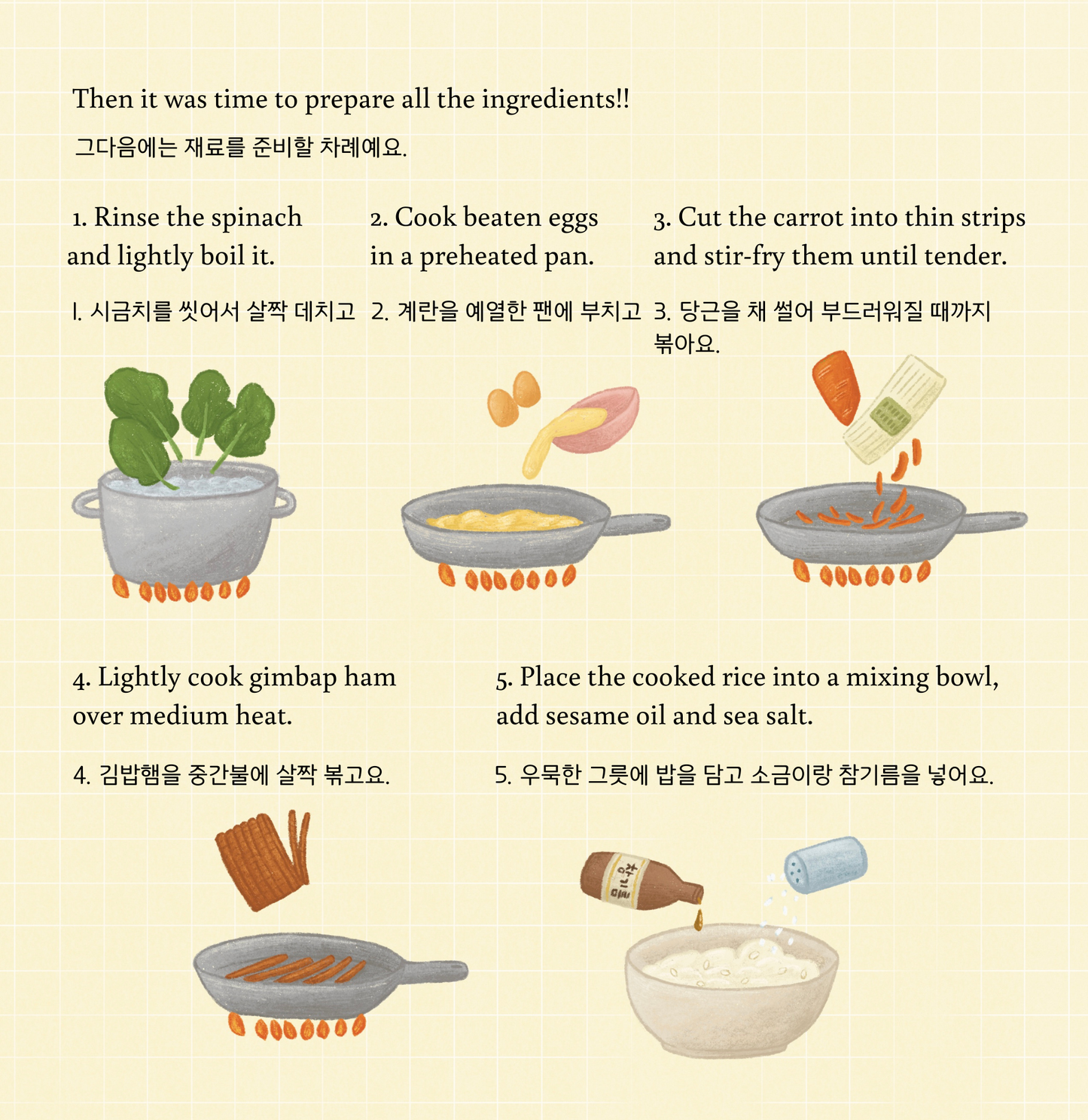 Then it was time to prepare all the ingredients!!

그다음에는 재료를 준비할 차례예요.

1. Rinse the spinach and lightly boil it.

1. 시금치를 씻어서 살짝 데치고

2. Cook beaten eggs in a preheated pan.

2. 계란을 예열한 팬에 부치고

3. Cut the carrot into thin strips and stir-fry them until tender.

3. 당근을 채 썰어 부드러워질 때까지 볶아요.

4. Lightly cook gimbap ham over medium heat.

4. 김밥햄을 중간불에 살짝 볶고요.

5. Place the cooked rice into a mixing bowl, add sesame oil and sea salt.

5. 우묵한 그릇에 밥을 담고 소금이랑 참기름을 넣어요.

참기름